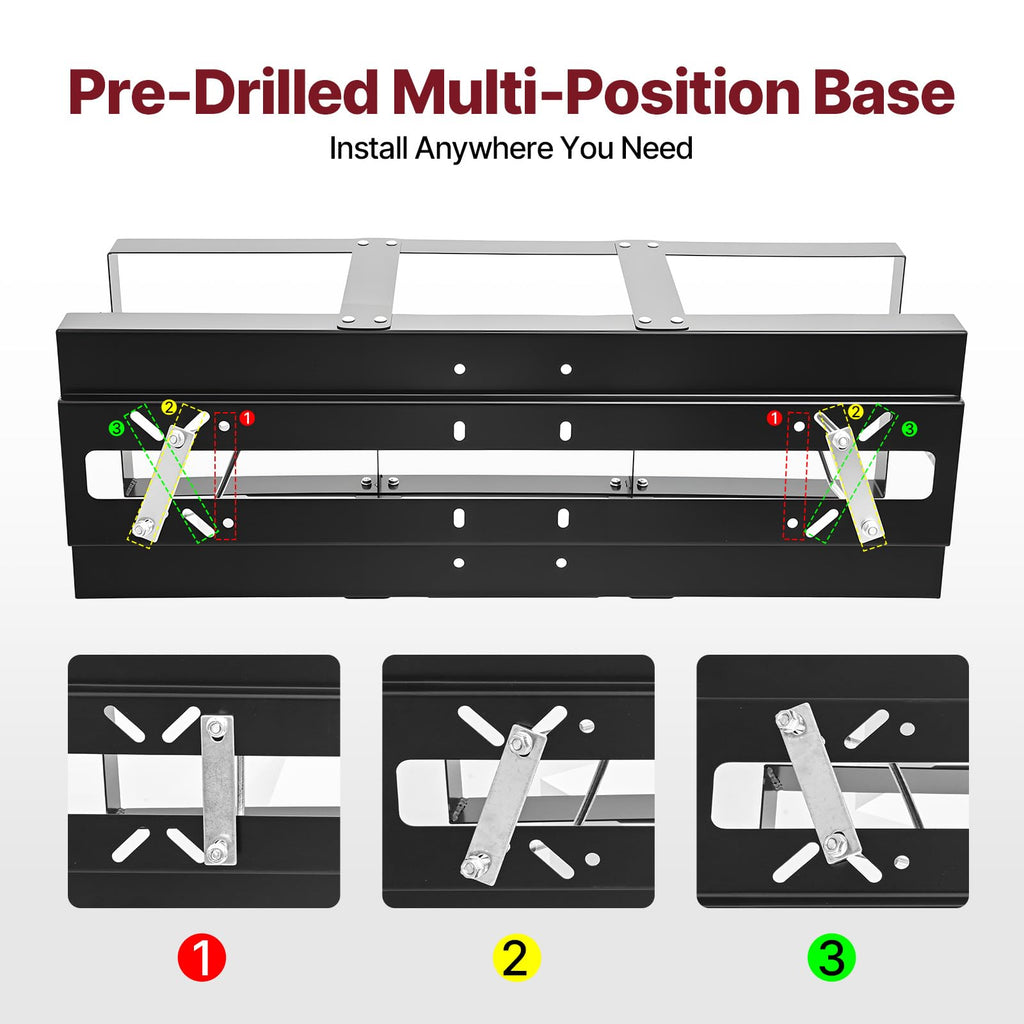 Pre-Drilled Multi-Position Base
Install Anywhere You Need

3 2 1

1 2 3

1

2

3